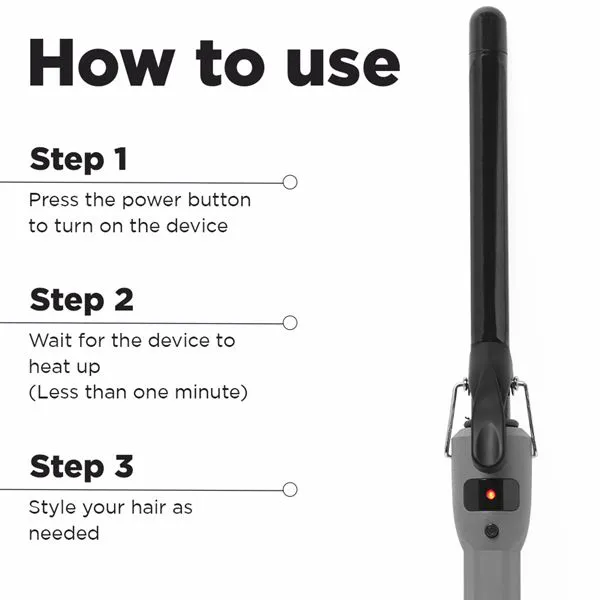 How to use

Step 1

Press the power button to turn on the device

Step 2

Wait for the device to heat up
(Less than one minute)

Step 3

Style your hair as needed